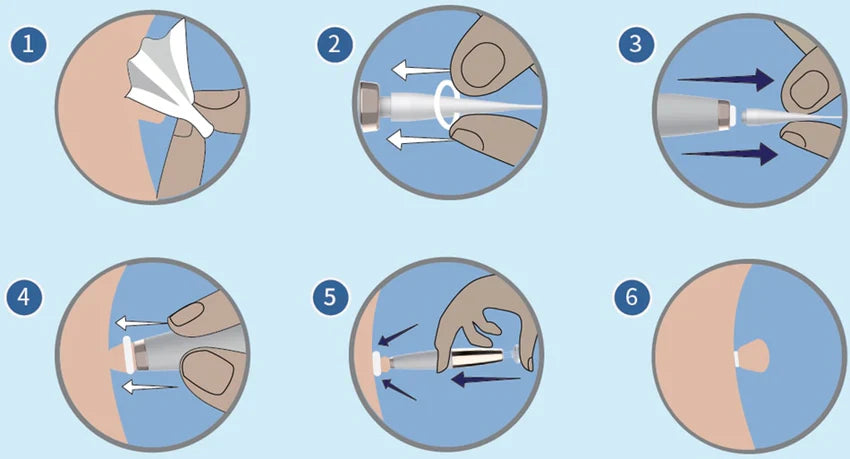 1

2

3

4

5

6