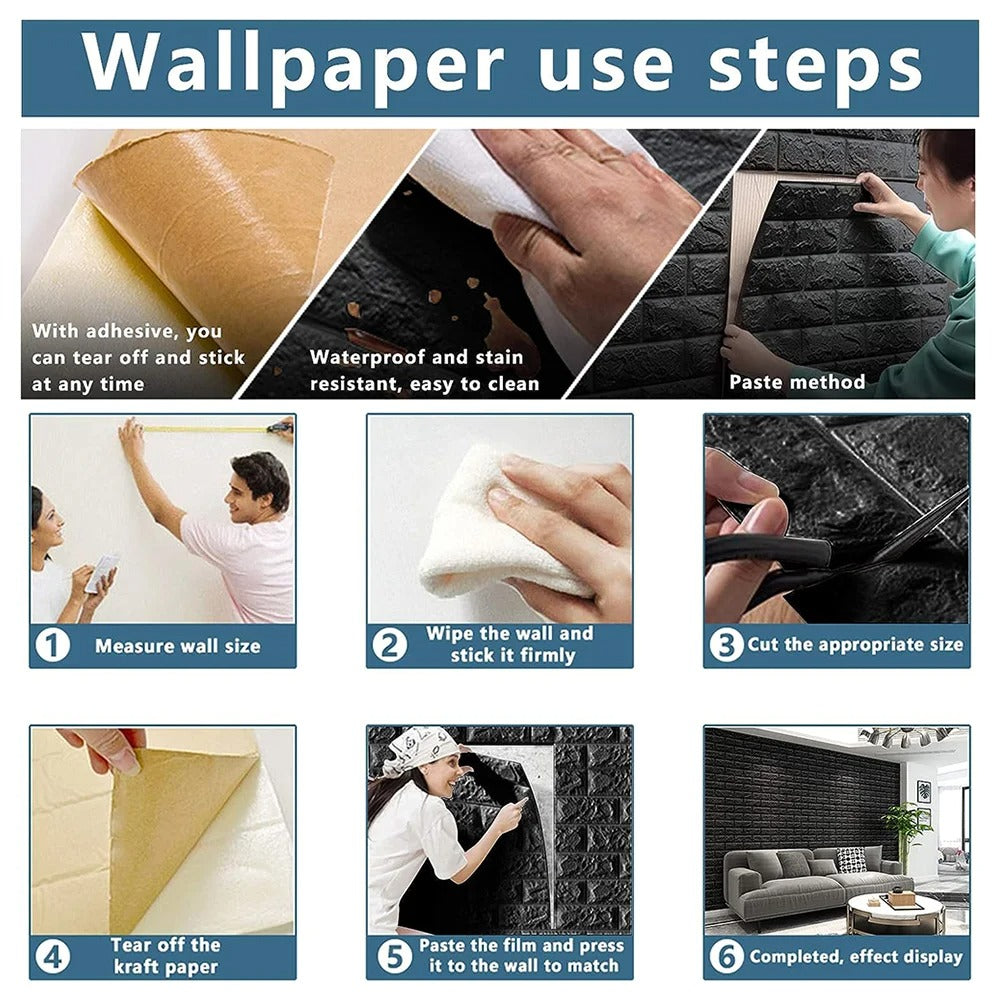 Wallpaper use steps

With adhesive, you can tear off and stick at any time

Waterproof and stain resistant, easy to clean

Paste method

1 Measure wall size

2 Wipe the wall and stick it firmly

3 Cut the appropriate size

4 Tear off the kraft paper

5 Paste the film and press it to the wall to match

6 Completed, effect display